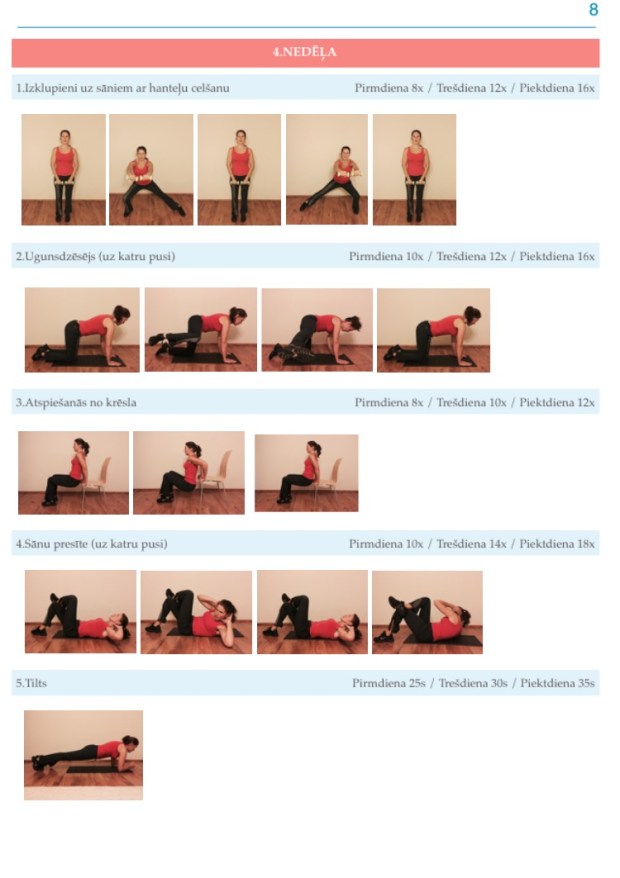 8

4.NEDĒĻA

1.Izklupieni uz sāniem ar hanteļu celšanu Pirmdiena 8x / Trešdiena 12x / Piektdiena 16x

2.Ugunsdzēsējs (uz katru pusi) Pirmdiena 10x / Trešdiena 12x / Piektdiena 16x

3.Atspiešanās no krēsla Pirmdiena 8x / Trešdiena 10x / Piektdiena 12x

4.Sānu presīte (uz katru pusi) Pirmdiena 10x / Trešdiena 14x / Piektdiena 18x

5.Tilts Pirmdiena 25s / Trešdiena 30s / Piektdiena 35s